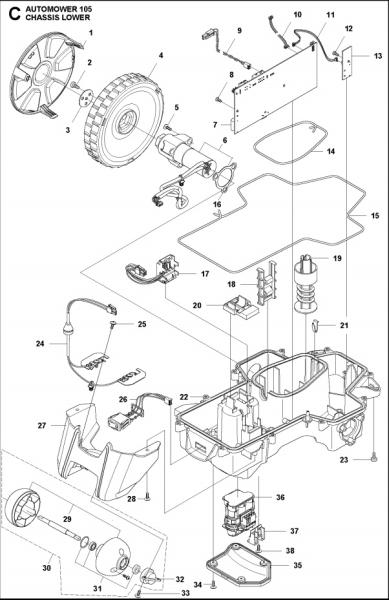 C AUTOMOWER 105
CHASSIS LOWER

1
2
3
4
5
6
7
8
9
10
11
12
13
14
15
16
17
18
19
20
21
22
23
24
25
26
27
28
29
30
31
32
33
34
35
36
37
38