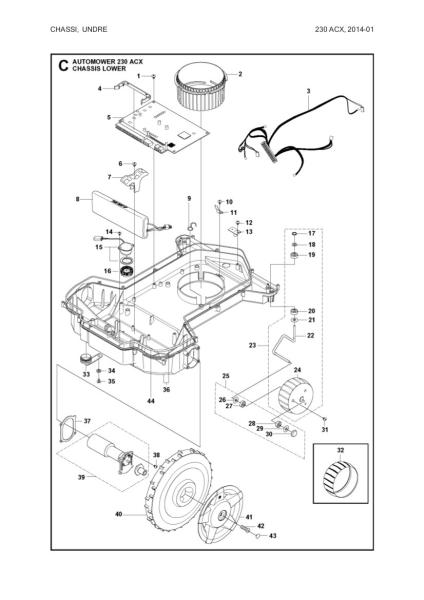 CHASSI, UNDRE

230 ACX, 2014-01

C AUTOMOWER 230 ACX
CHASSIS LOWER

1
2
3
4
5
6
7
8
9
10
11
12
13
14
15
16
17
18
19
20
21
22
23
24
25
26
27
28
29
30
31
32
33
34
35
36
44
37
38
39
40
41
42
43