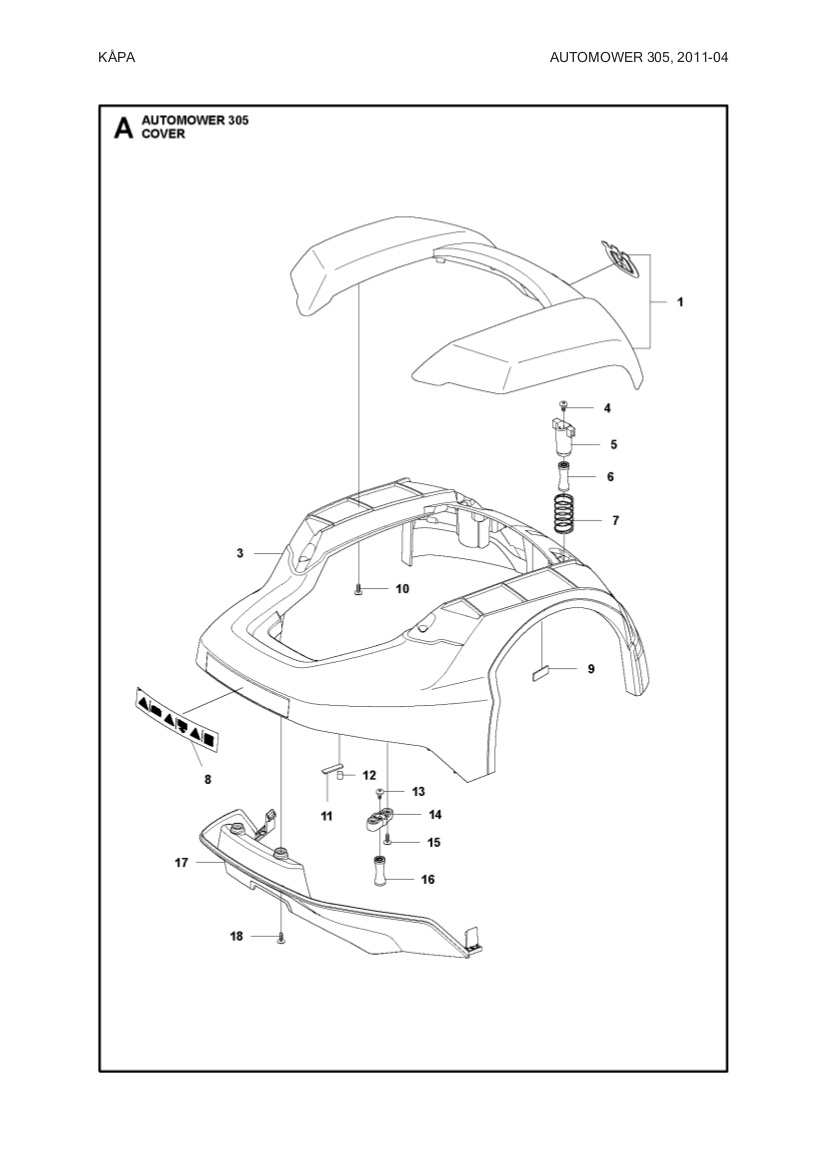 KÅPA

AUTOMOWER 305, 2011-04

A AUTOMOWER 305
COVER

1
4
5
6
7
3
10
9
8
12
11
13
14
15
16
17
18