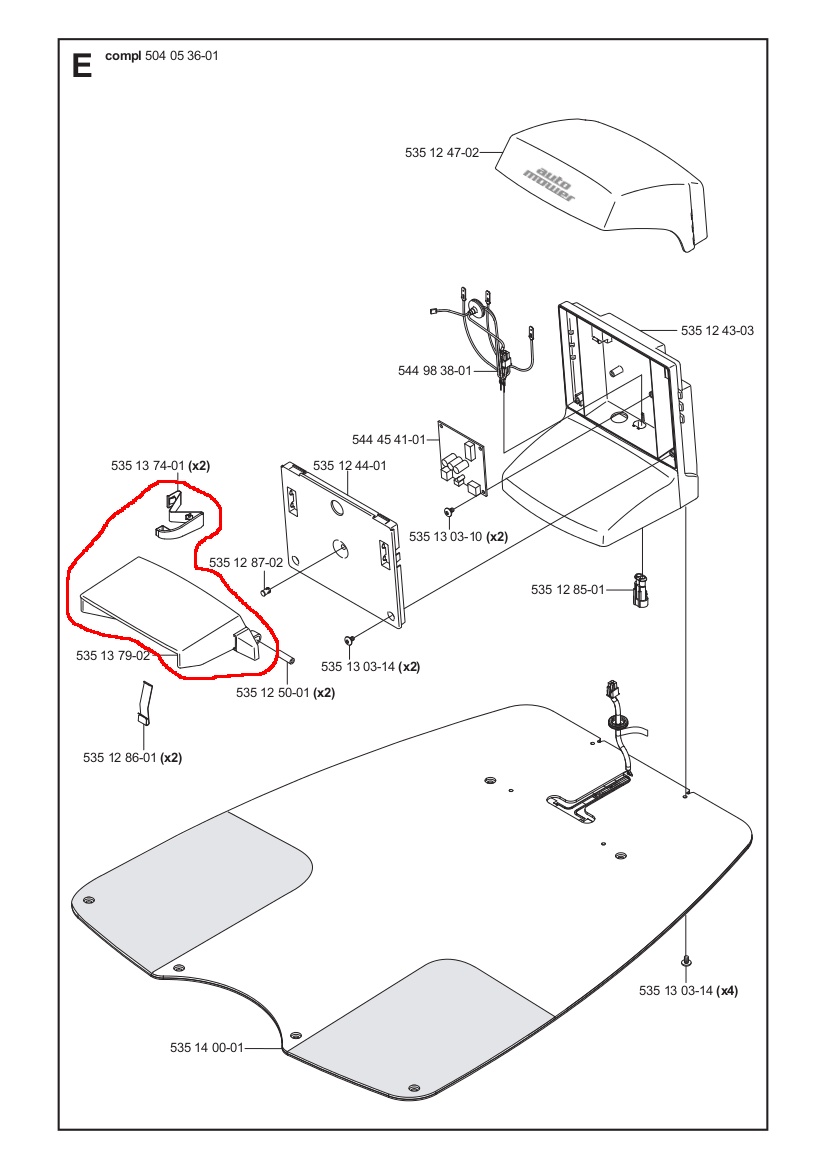 E compl 504 05 36-01

535 12 47-02

auto mower

535 12 43-03

544 98 38-01

544 45 41-01

535 13 74-01 (x2)

535 12 44-01

535 13 03-10 (x2)

535 12 87-02

535 12 85-01

535 13 79-02

535 13 03-14 (x2)

535 12 50-01 (x2)

535 12 86-01 (x2)

535 13 03-14 (x4)

535 14 00-01